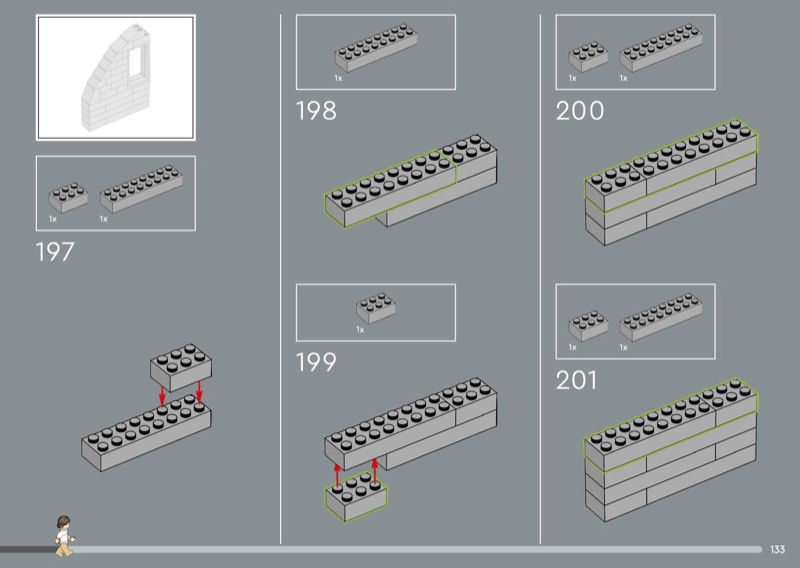 1x 1x

197

1x

198

1x

199

1x 1x

200

1x 1x

201

133