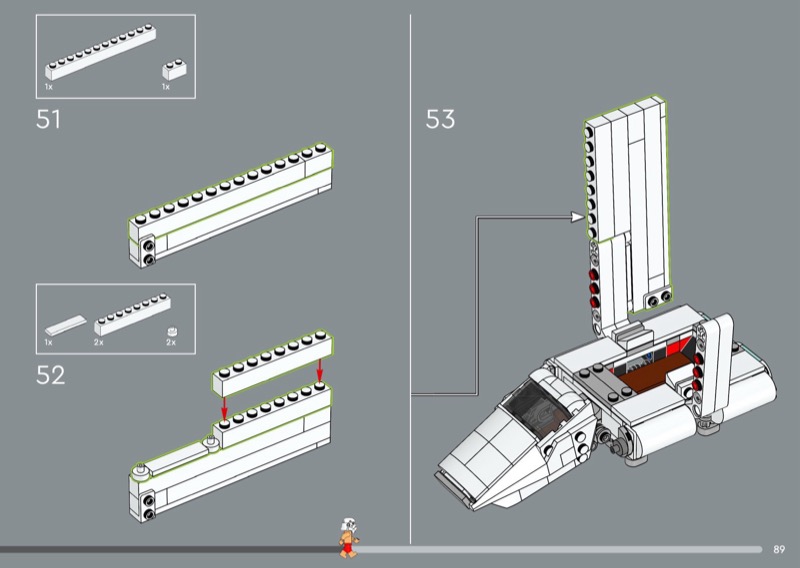 1x
1x
51
1x
2x
2x
52
53
89