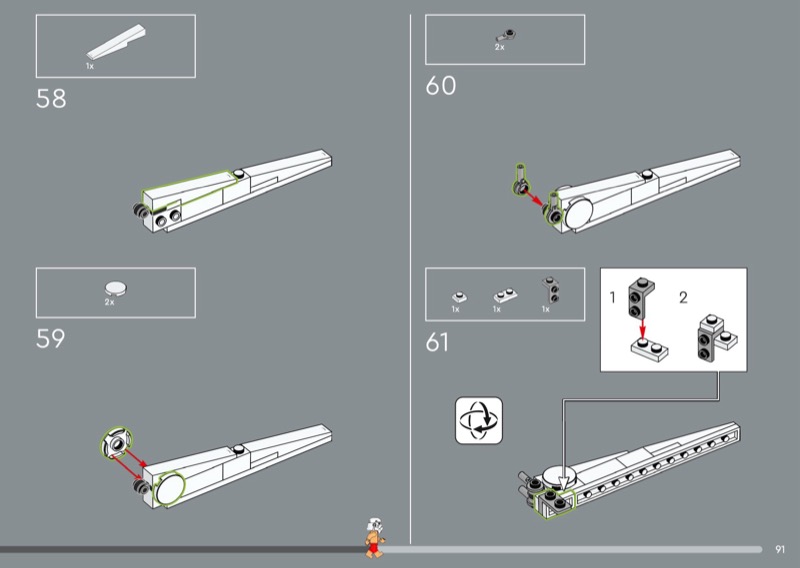 1x

58

2x

59

2x

60

1x 1x 1x

61

1 2

91