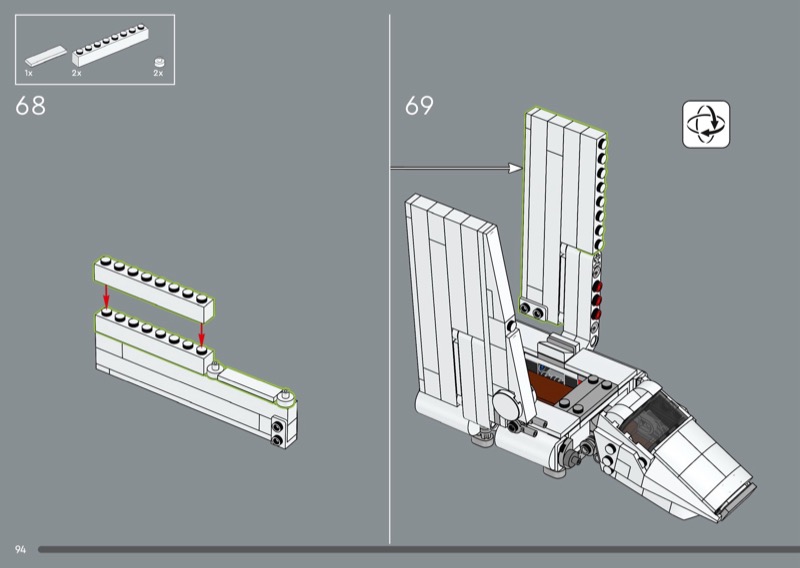 1x 2x 2x

68

69

94