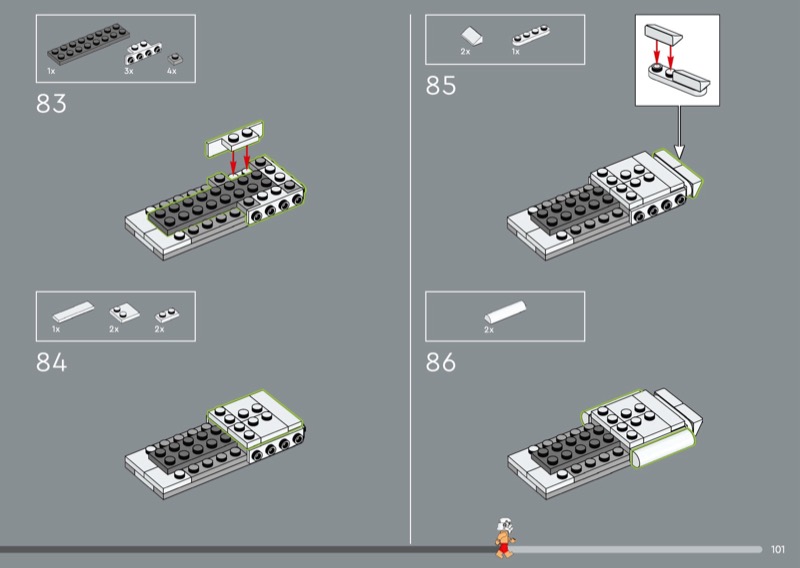 1x 3x 4x

83

1x 2x 2x

84

2x 1x

85

2x

86

101