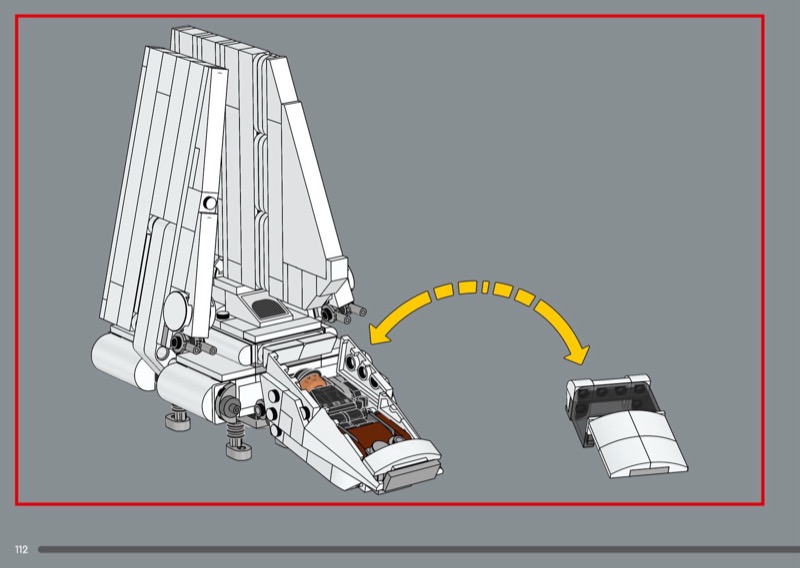 112