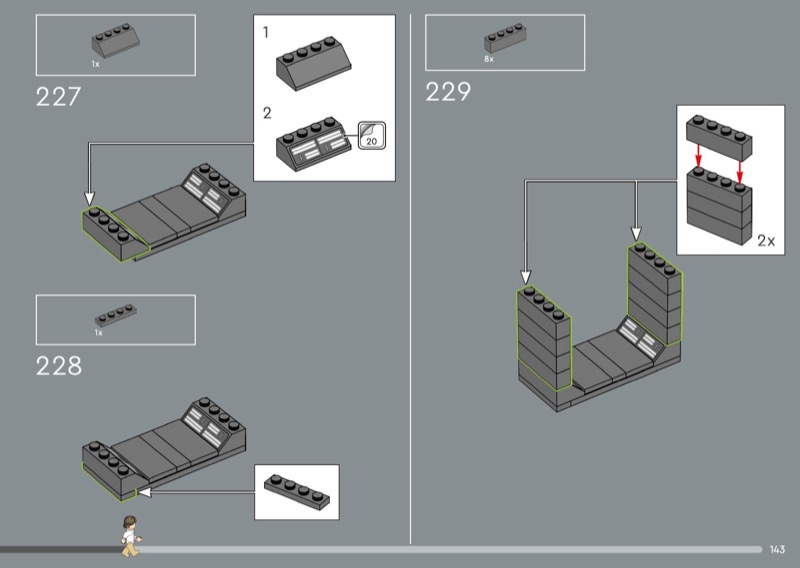 1x

227

1

2

20

1x

228

8x

229

2x

143