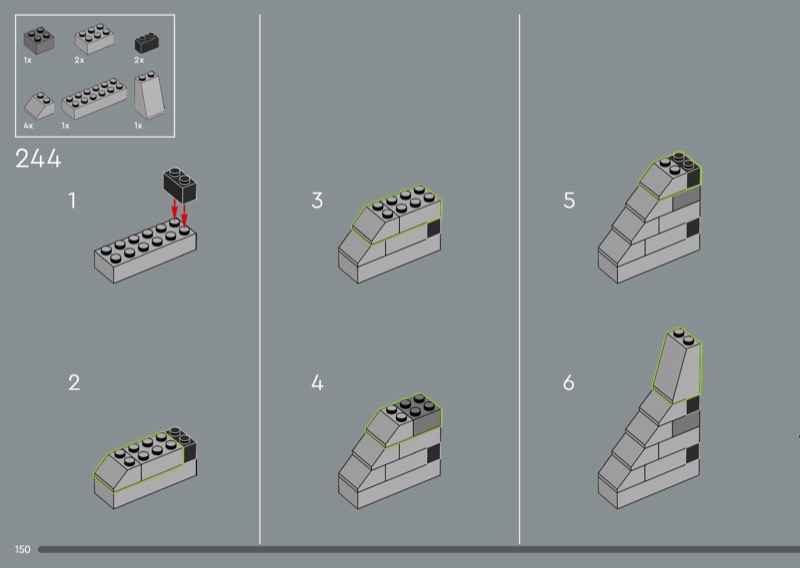 1x
2x
2x
4x
1x
1x

244

1

2

3

4

5

6

150