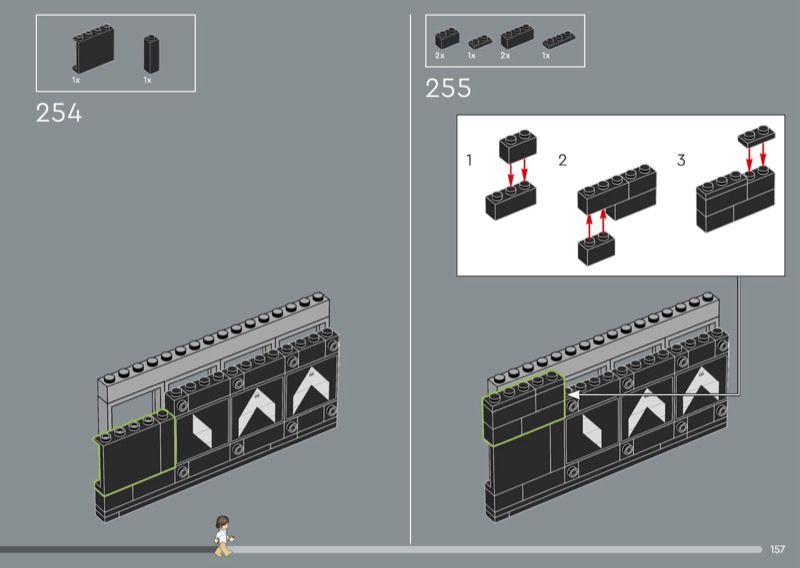 1x
1x
254

2x
1x
2x
1x
255

1
2
3

157