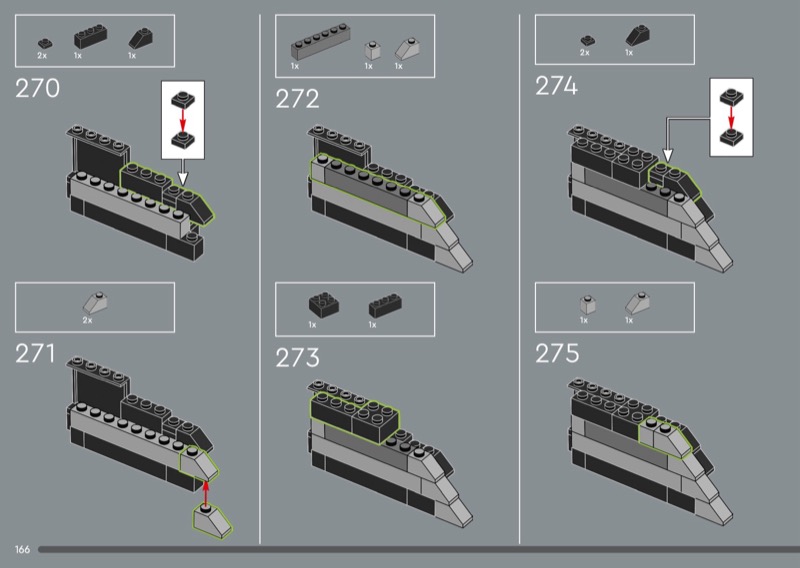 2x 1x 1x

270

2x

271

1x 1x 1x

272

1x 1x

273

2x 1x

274

1x 1x

275

166