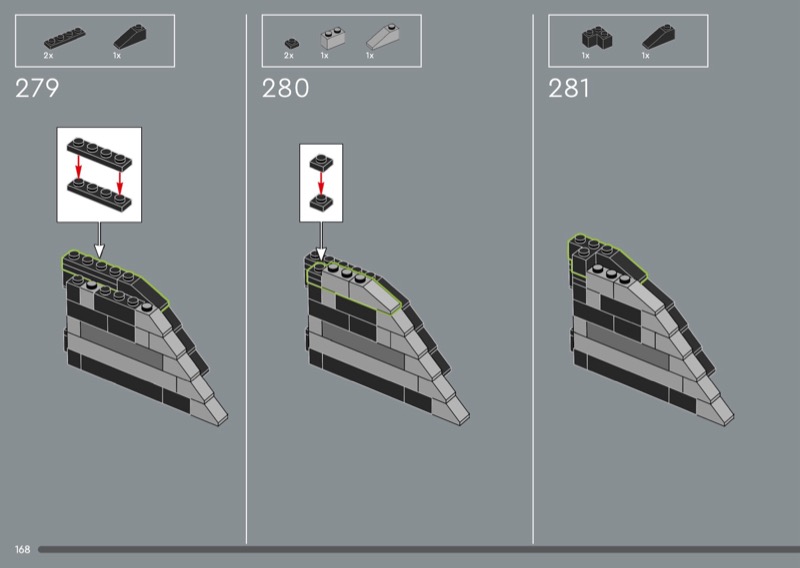 2x 1x

279

2x 1x 1x

280

1x 1x

281

168