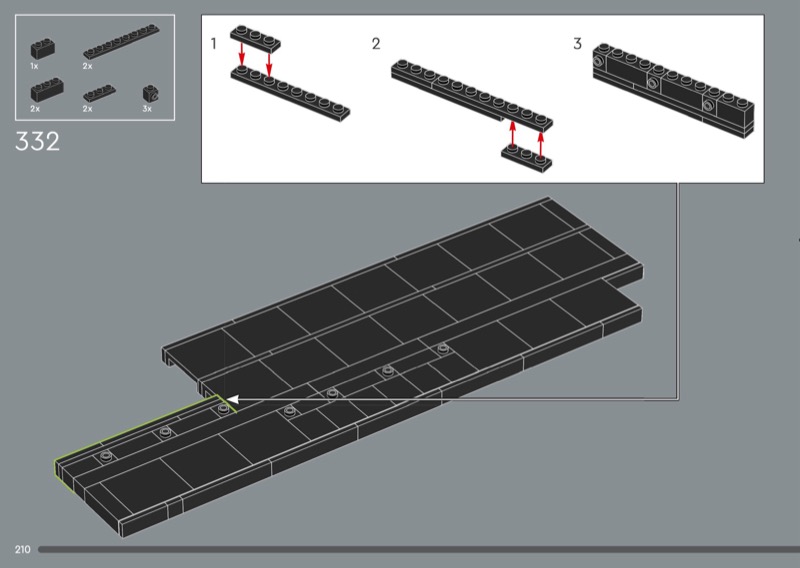 1x
2x
2x
2x
3x

332

1
2
3

210