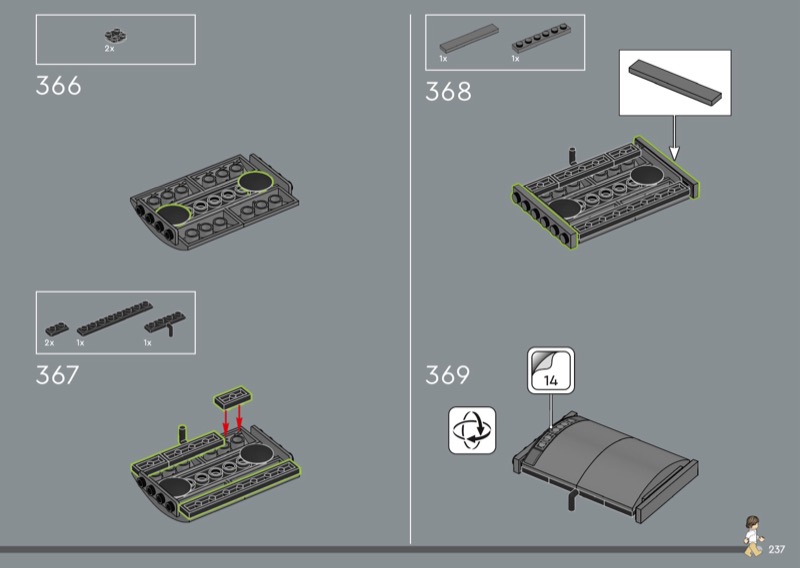 2x

366

2x 1x 1x

367

1x 1x

368

369

14

237