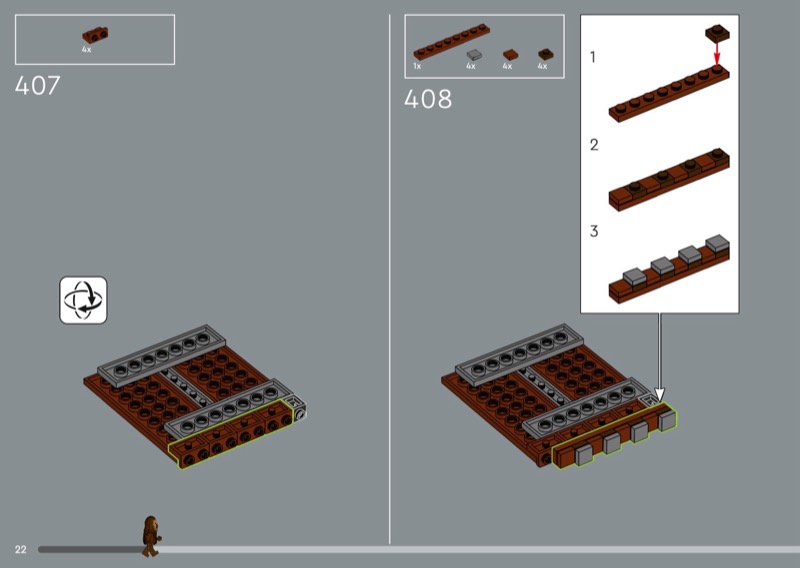 4x

407

1x 4x 4x 4x

408

1

2

3

22