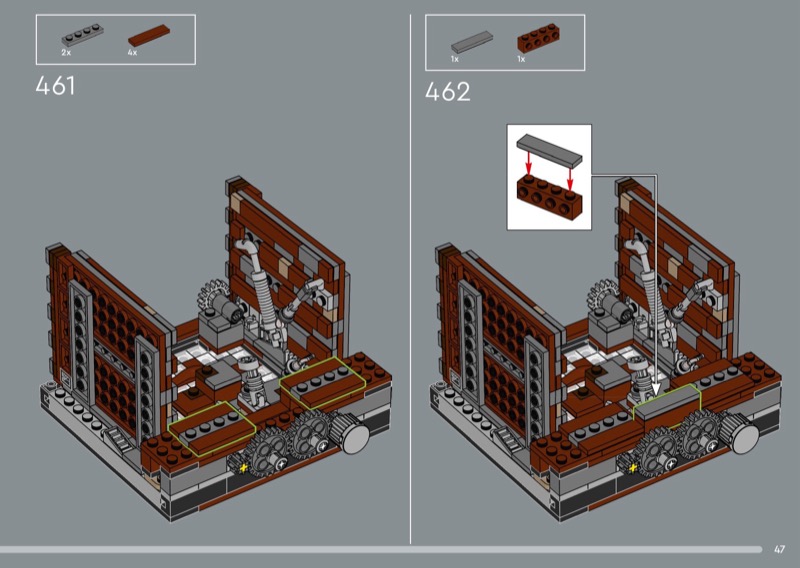 2x
4x
461

1x
1x
462

47