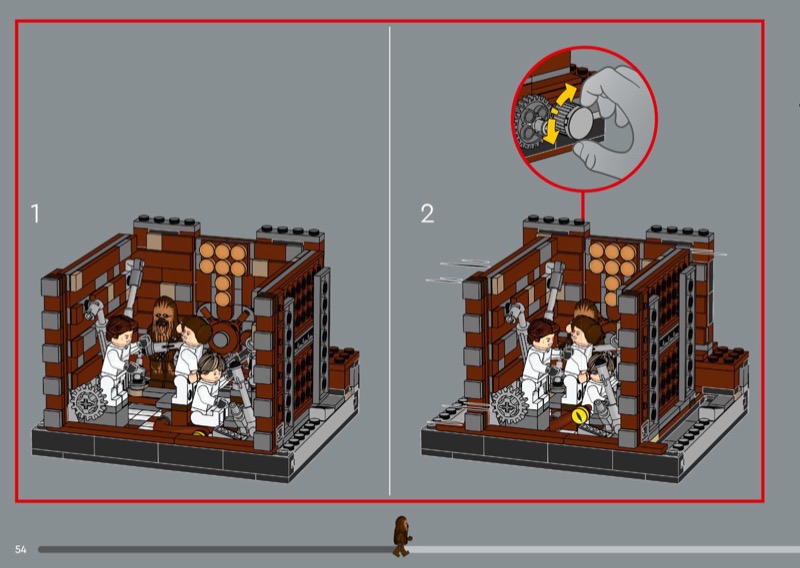 1

2

54