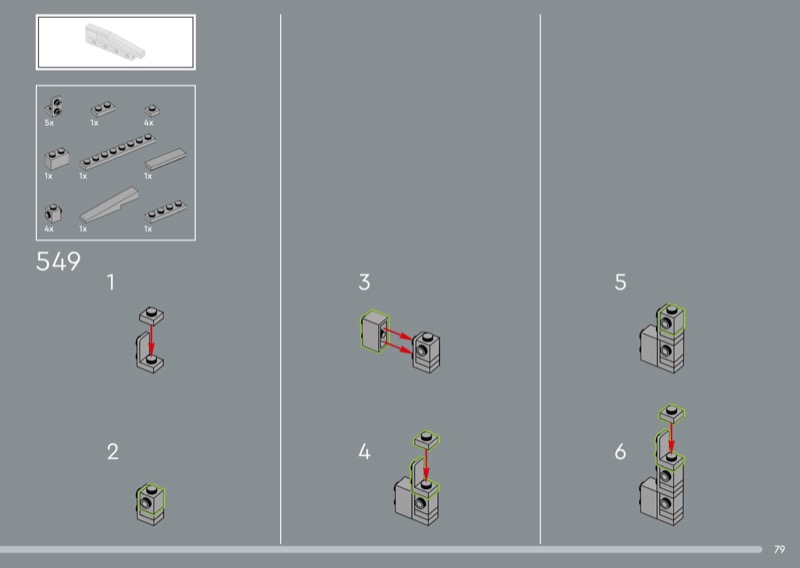 5x
1x
4x
1x
1x
1x
4x
1x
1x

549

1

2

3

4

5

6

79