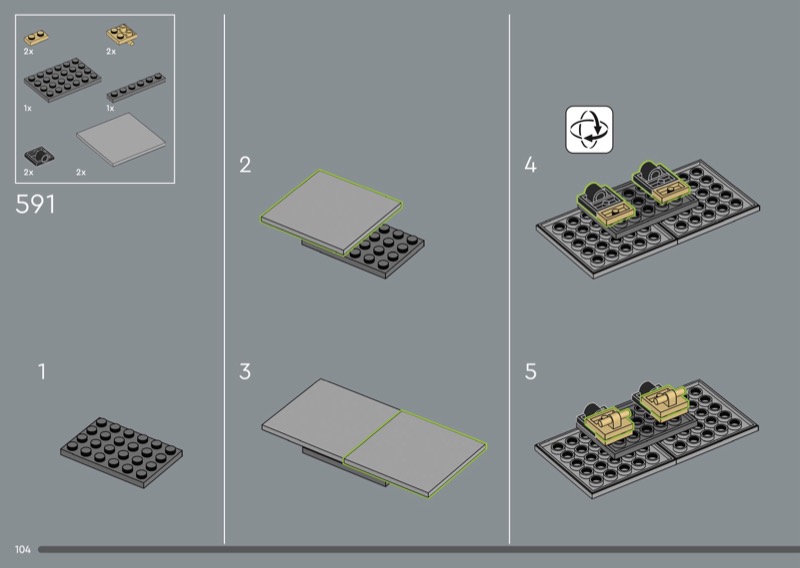 2x
2x
1x
1x
2x
2x
591
1
2
3
4
5
104