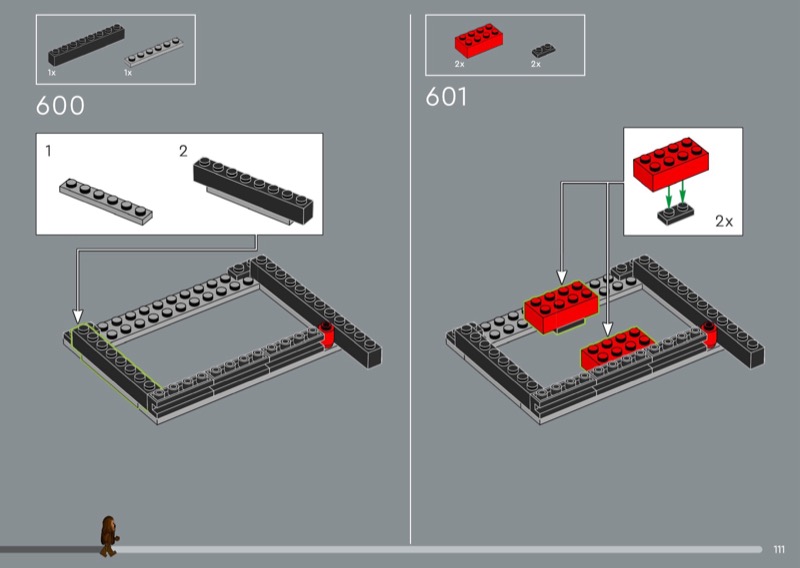 1x 1x

600

1

2

2x 2x

601

2x

111