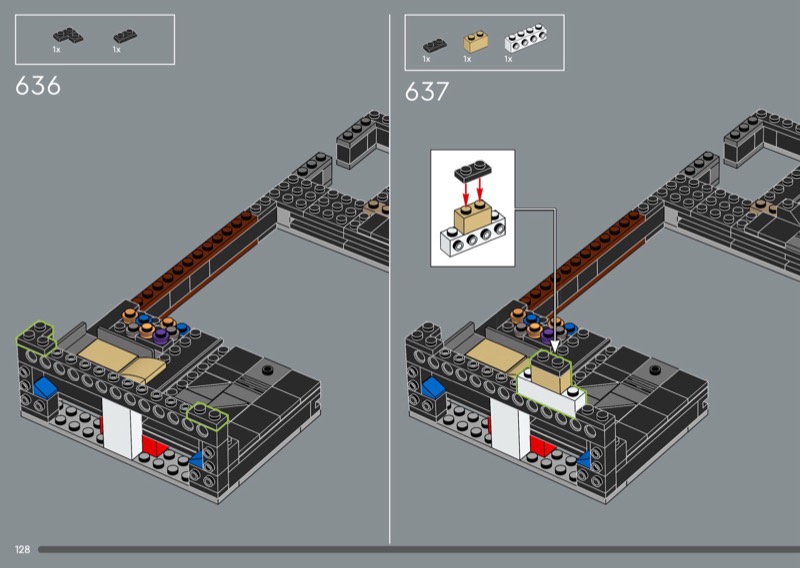 1x 1x

636

1x 1x 1x

637

128