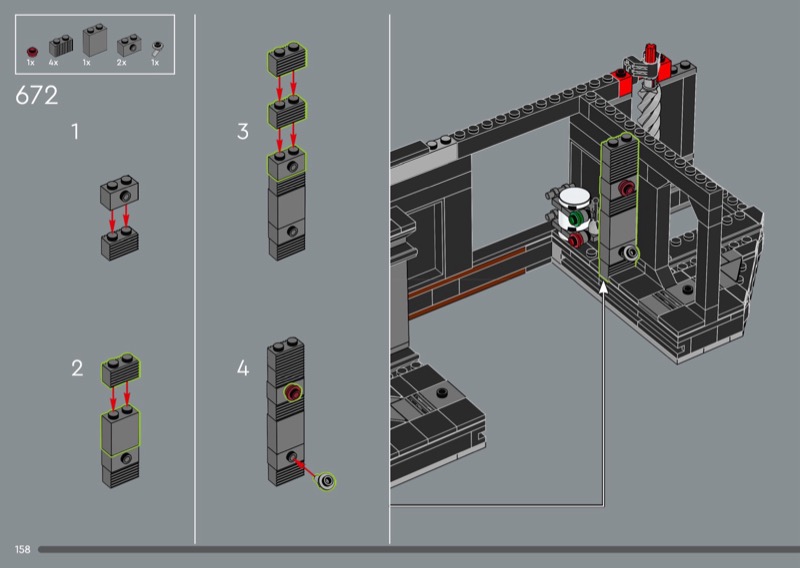 1x 4x 1x 2x 1x

672

1

2

3

4

158