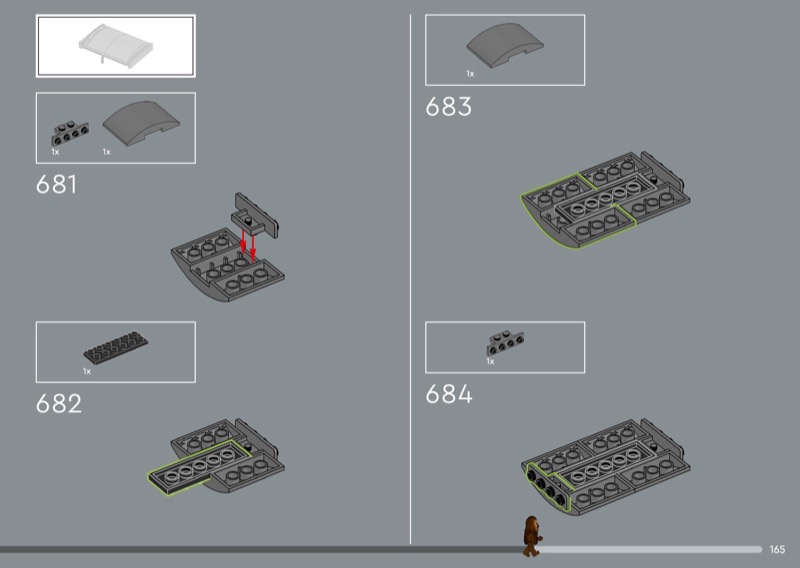 1x 1x

681

1x

682

1x

683

1x

684

165