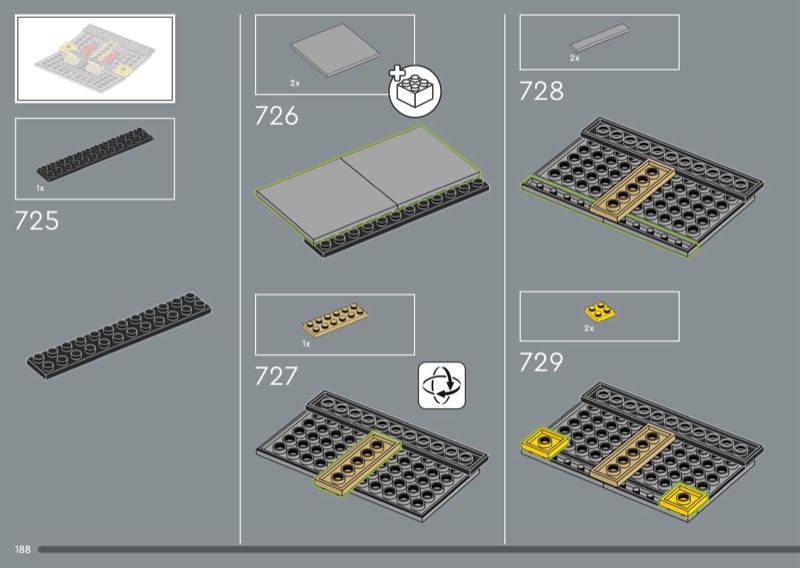 1x

725

2x

726

1x

727

2x

728

2x

729

188