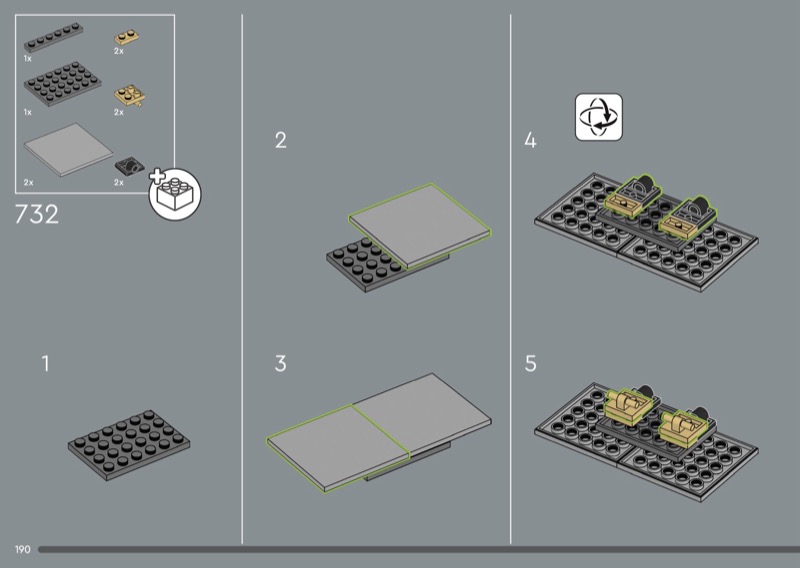 1x
2x
1x
2x
2x
2x
732
1
2
3
4
5
190