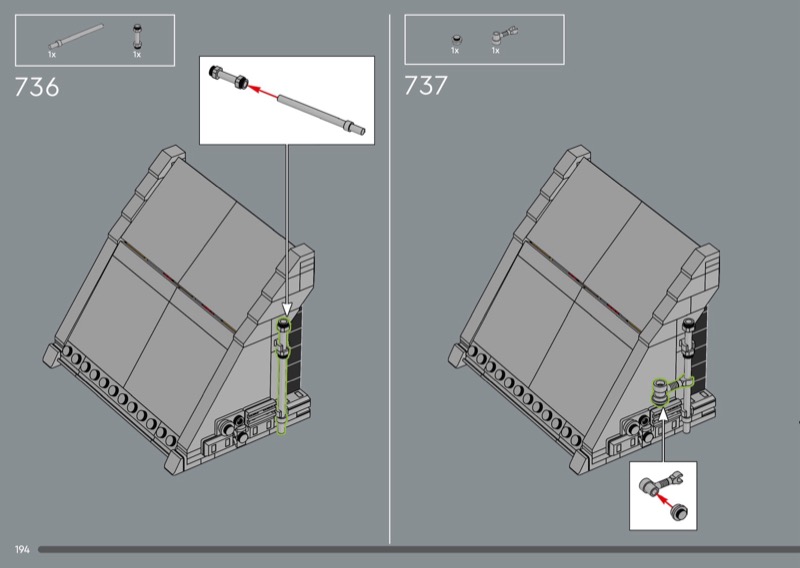 1x
1x
736

1x
1x
737

194