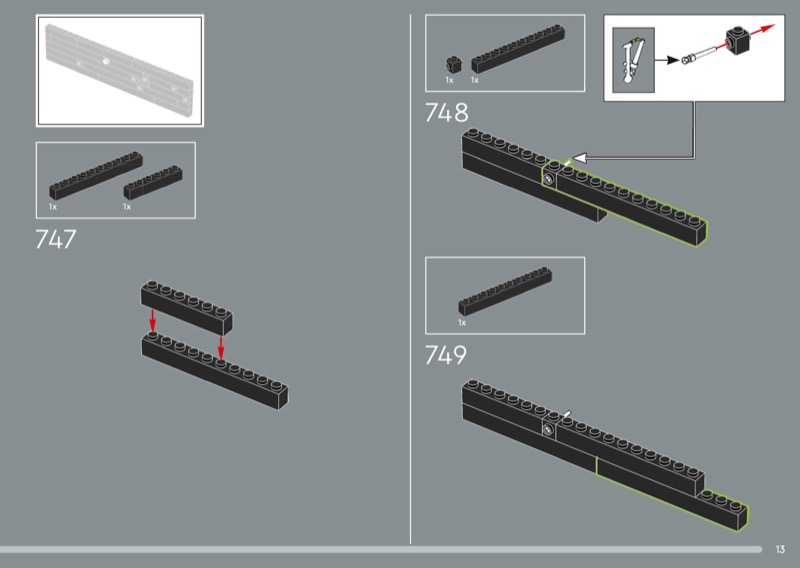 1x 1x

747

1x 1x

748

1x

749

13