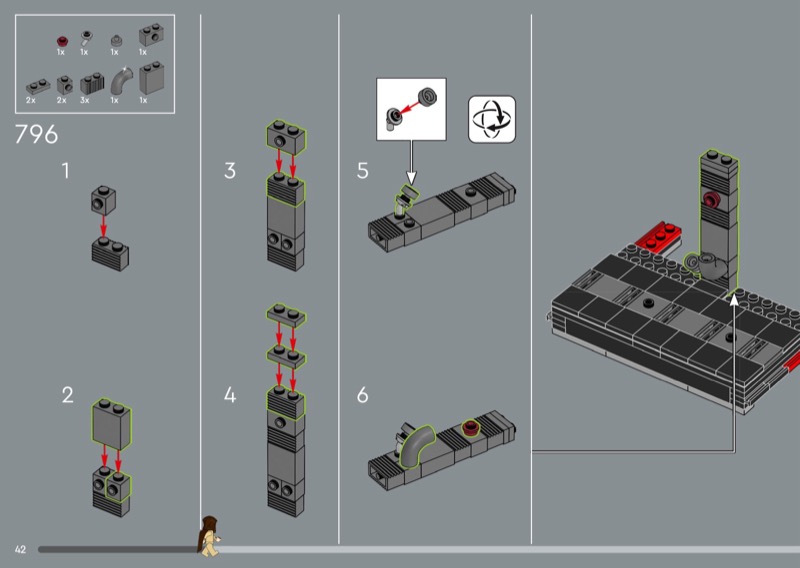 1x 1x 1x 1x
2x 2x 3x 1x 1x

796

1

2

3

4

5

6

42