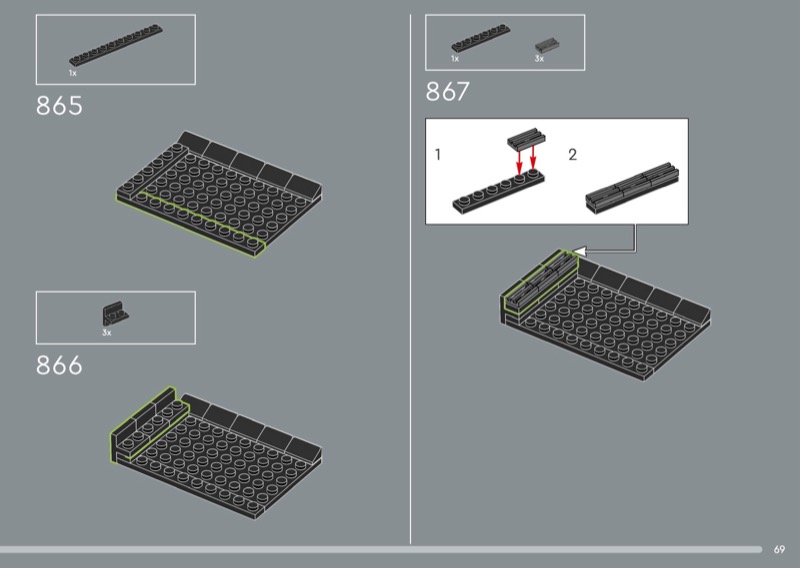 1x

865

3x

866

1x

3x

867

1

2

69