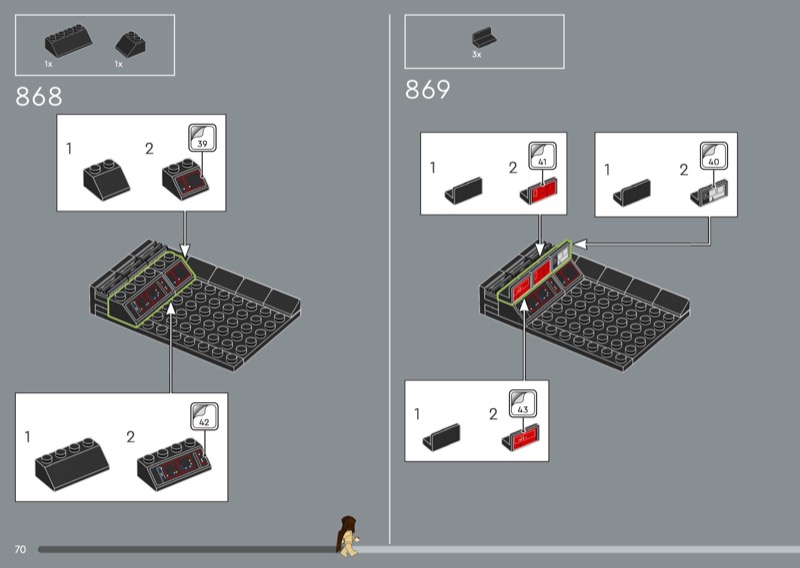 1x 1x

868

1 2 39

1 2 42

3x

869

1 2 41

1 2 40

1 2 43

70