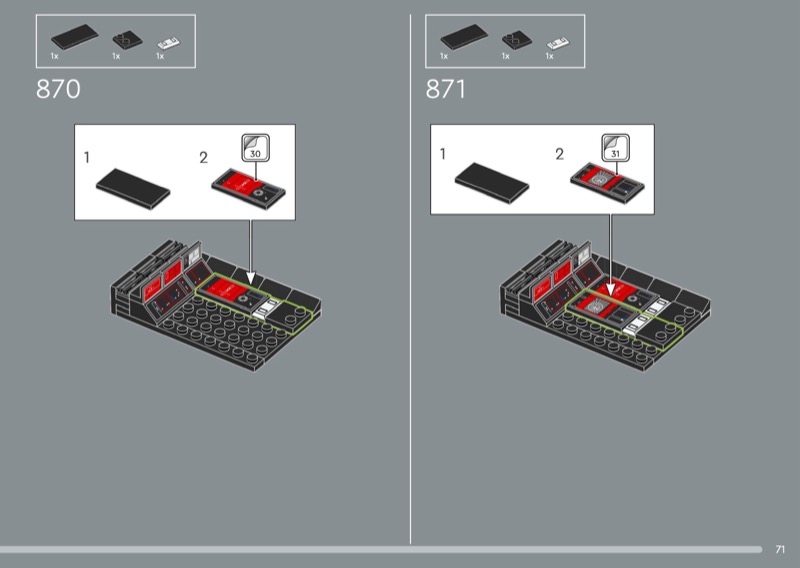 1x 1x 1x

870

1

2

30

1x 1x 1x

871

1

2

31

71