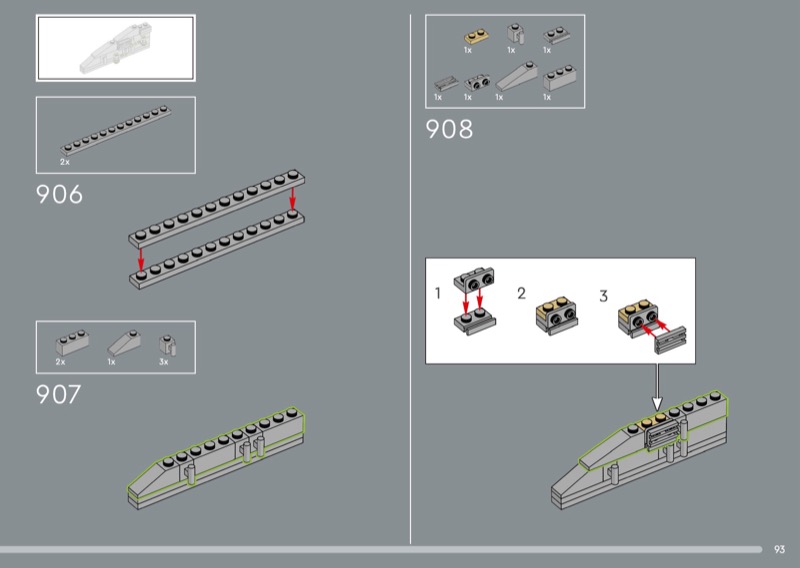 2x

906

2x 1x 3x

907

1x 1x 1x
1x 1x 1x 1x

908

1 2 3

93