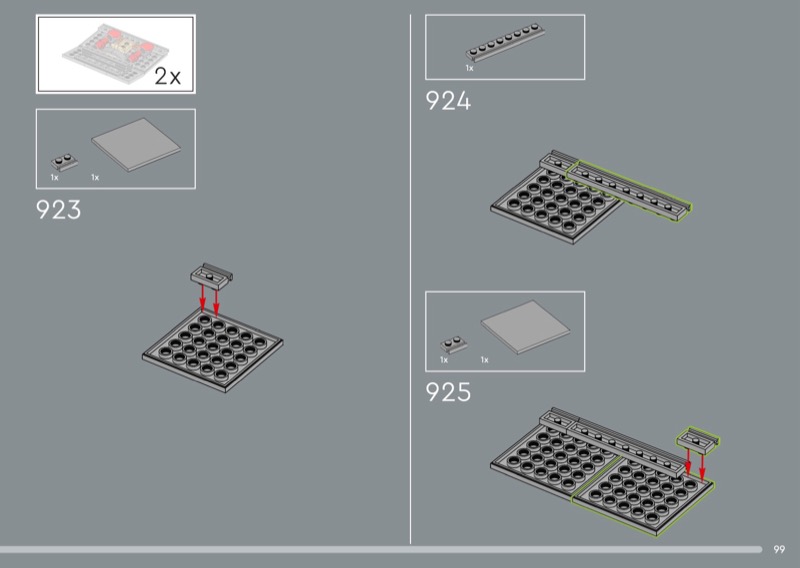 2x

1x 1x

923

1x

924

1x 1x

925

99