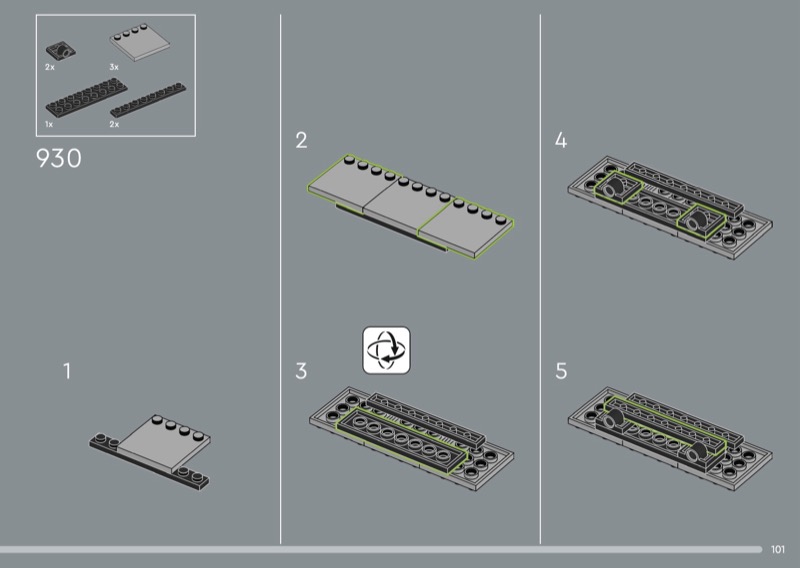 2x
3x
1x
2x
930
1
2
3
4
5
101