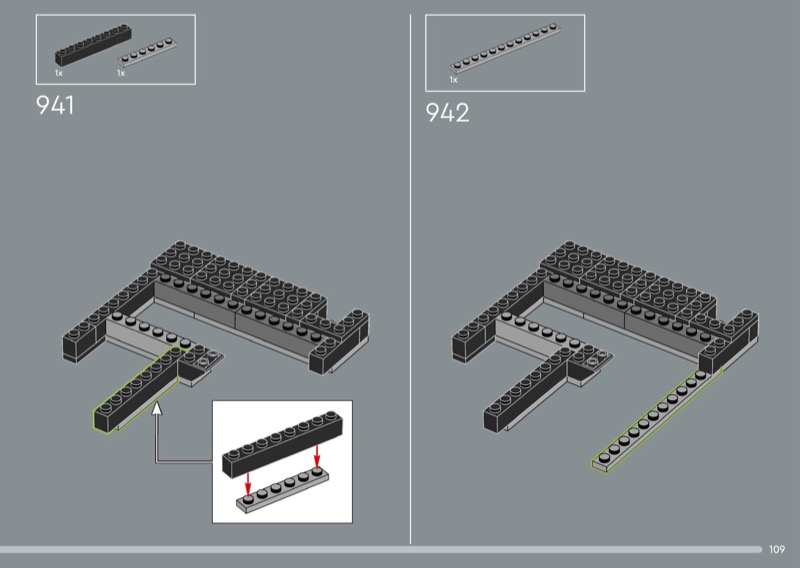 1x 1x

941

1x

942

109