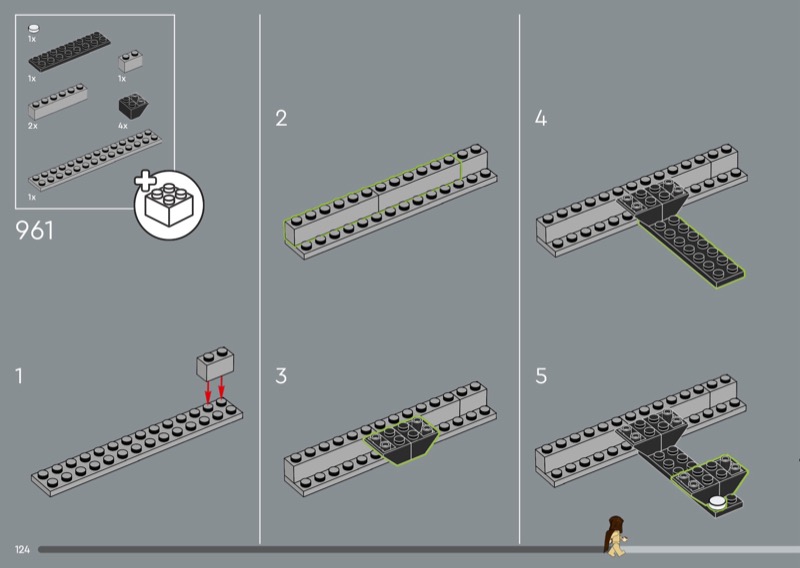 1x
1x
1x
2x
4x
1x
961

1

2

3

4

5

124