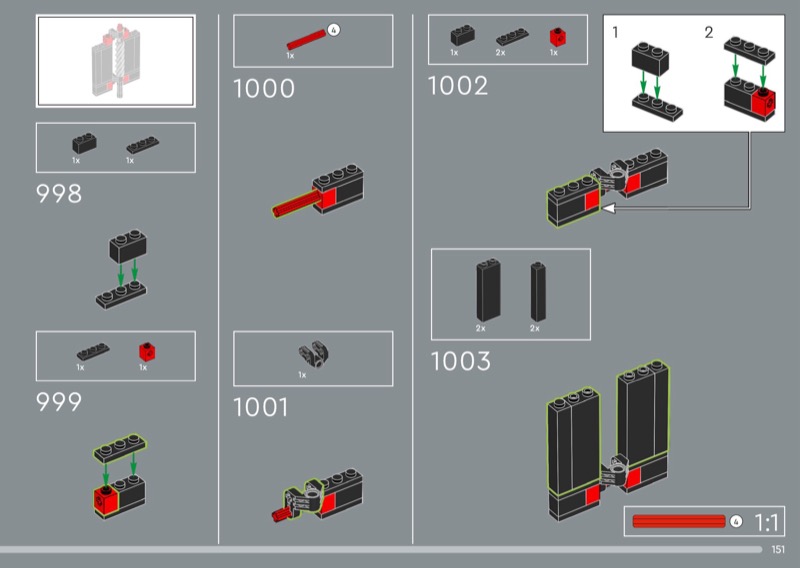 1x 1x

998

1x 1x

999

4
1x

1000

1x

1001

1x 2x 1x

1002

1 2

2x 2x

1003

4 1:1

151