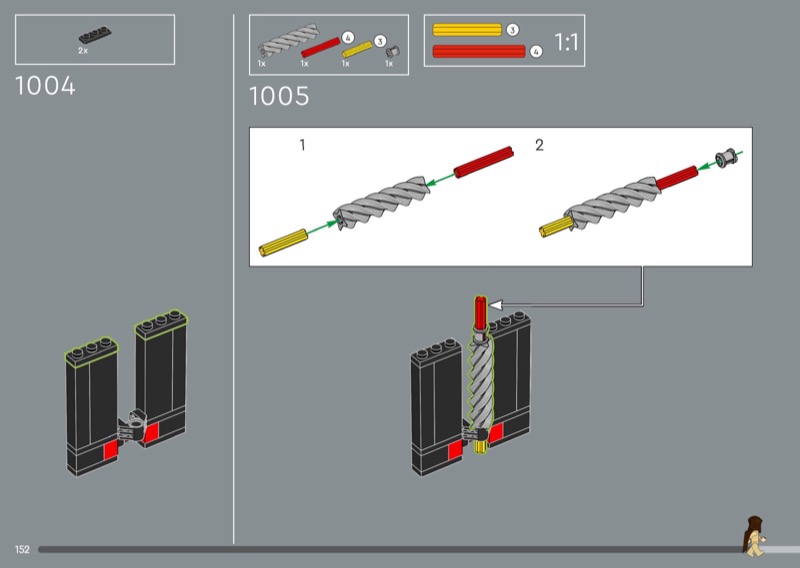 2x

1004

1x 1x 4 1x 3 1x

3
4
1:1

1005

1

2

152