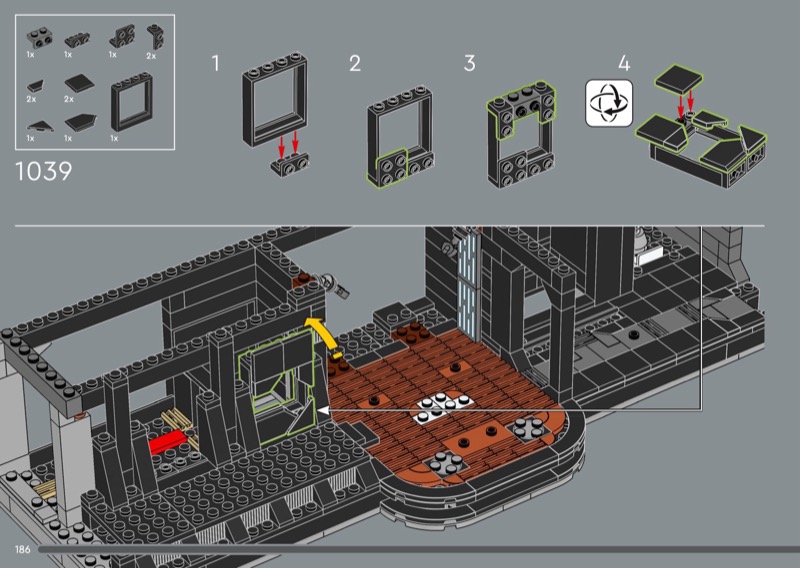 1x 1x 1x 2x
2x 2x
1x 1x 1x

1039

1

2

3

4

186