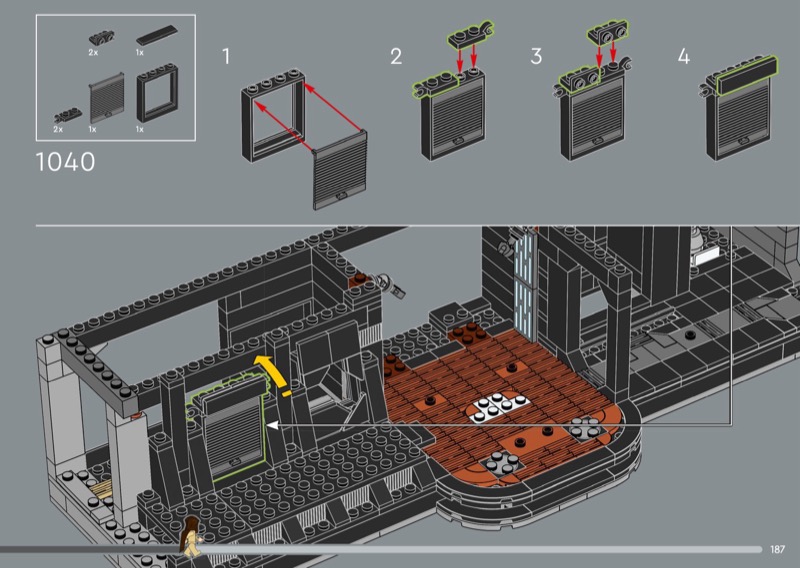 2x 1x
2x 1x 1x

1040

1

2

3

4

187