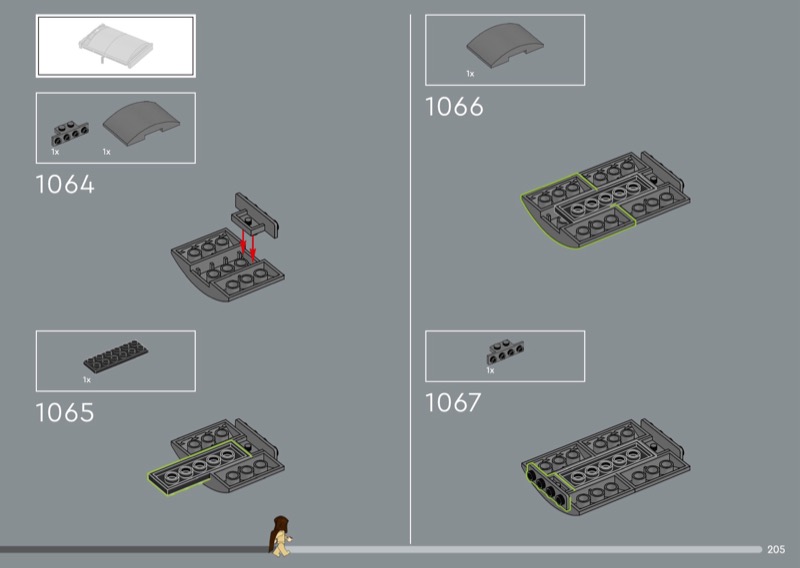 1x 1x
1064

1x
1065

1x
1066

1x
1067

205