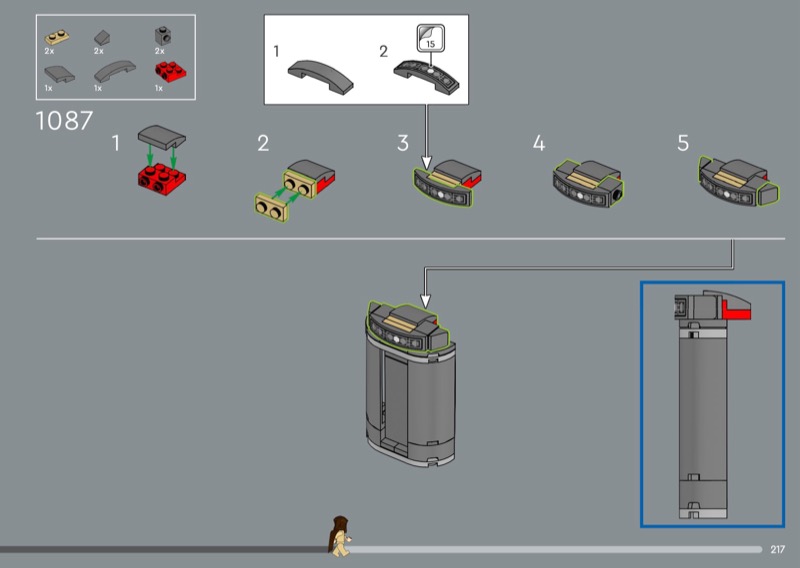 2x
2x
2x
1x
1x
1x

1
2
15

1087

1
2
3
4
5

217