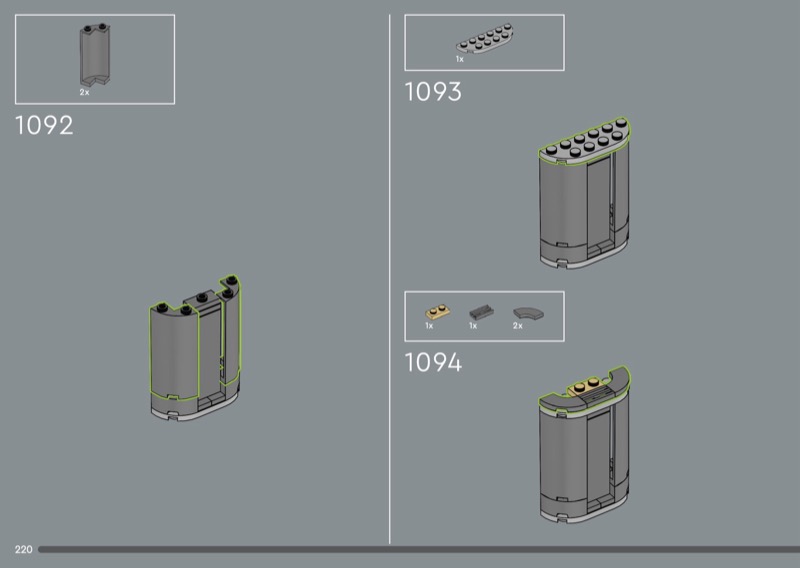 2x

1092

1x

1093

1x 1x 2x

1094

220