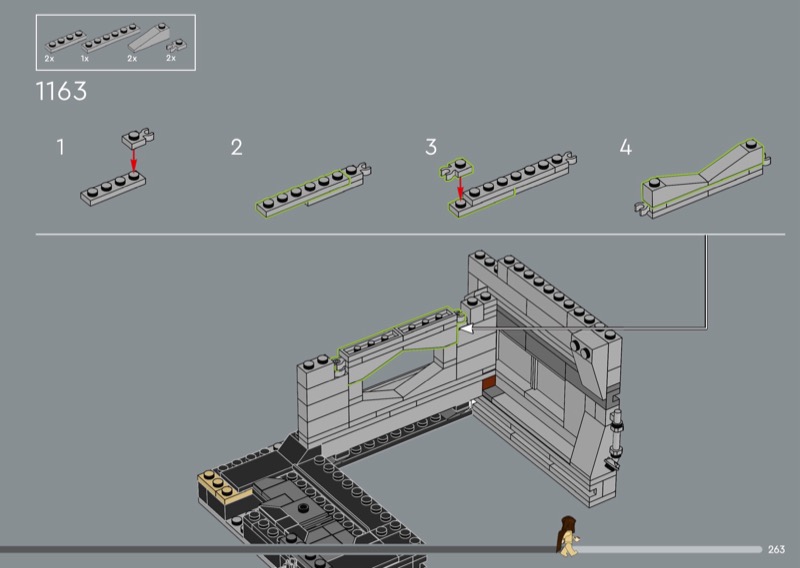 2x 1x 2x 2x

1163

1

2

3

4

263