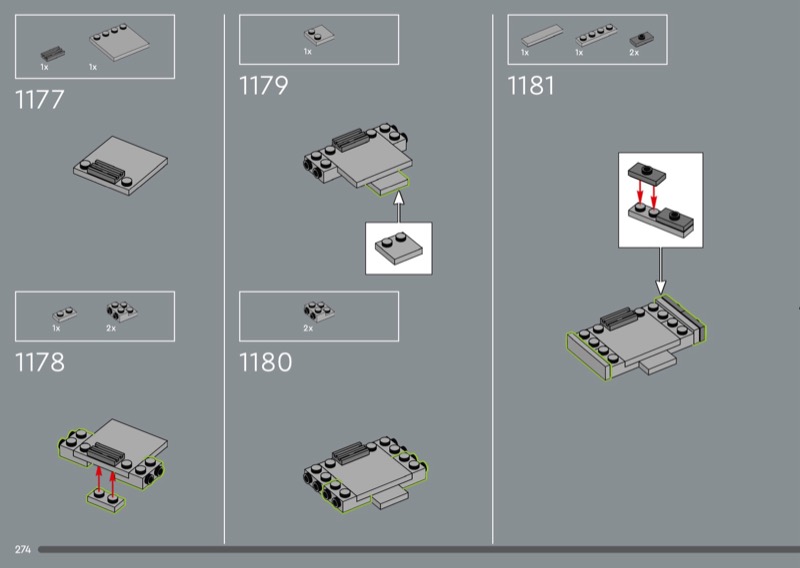 1x 1x

1177

1x 2x

1178

1x

1179

2x

1180

1x 1x 2x

1181

274