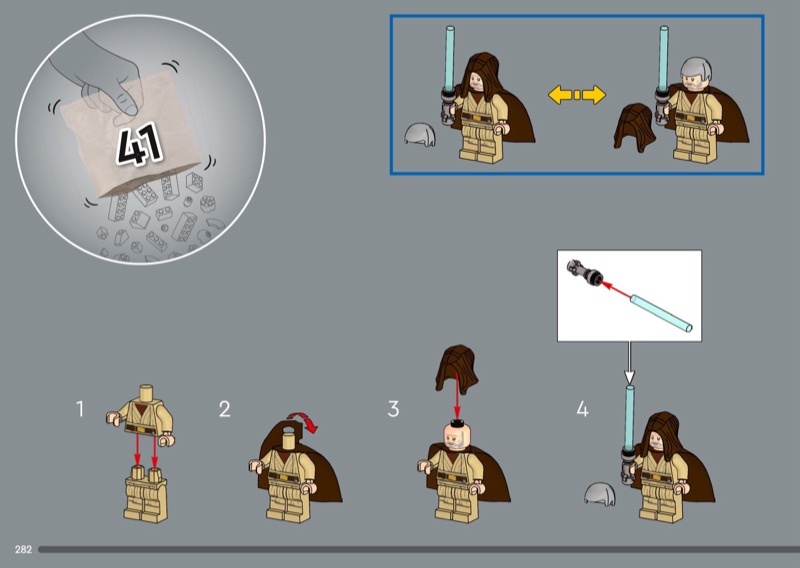 41

1

2

3

4

282