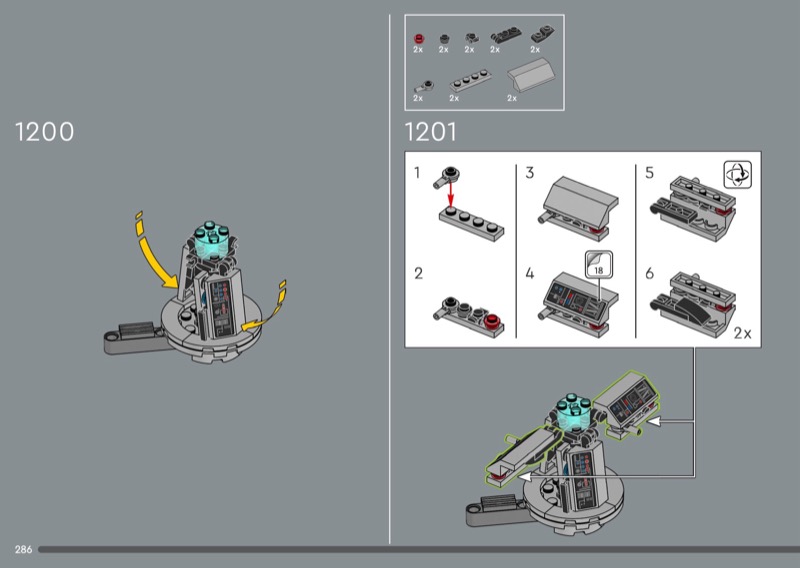 1200

2x 2x 2x 2x 2x
2x 2x 2x

1201

1

2

3

4

18

5

6

2x

286