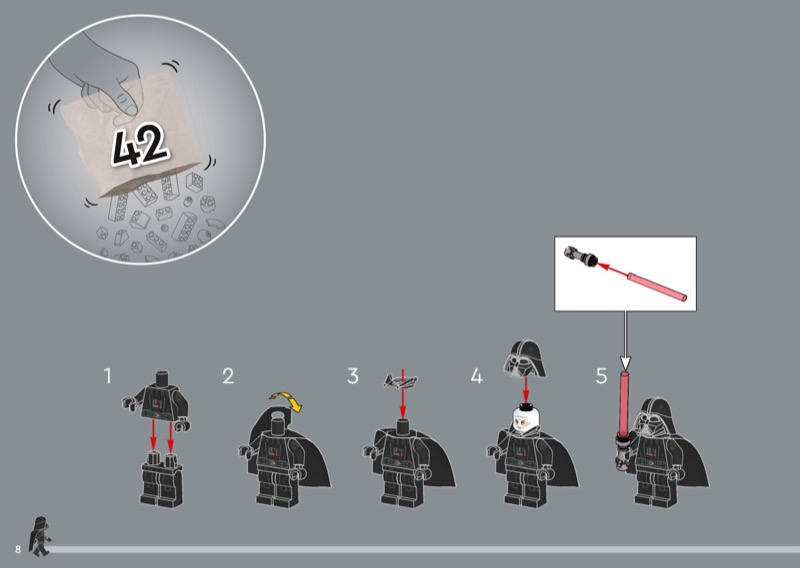 42

1

2

3

4

5

8