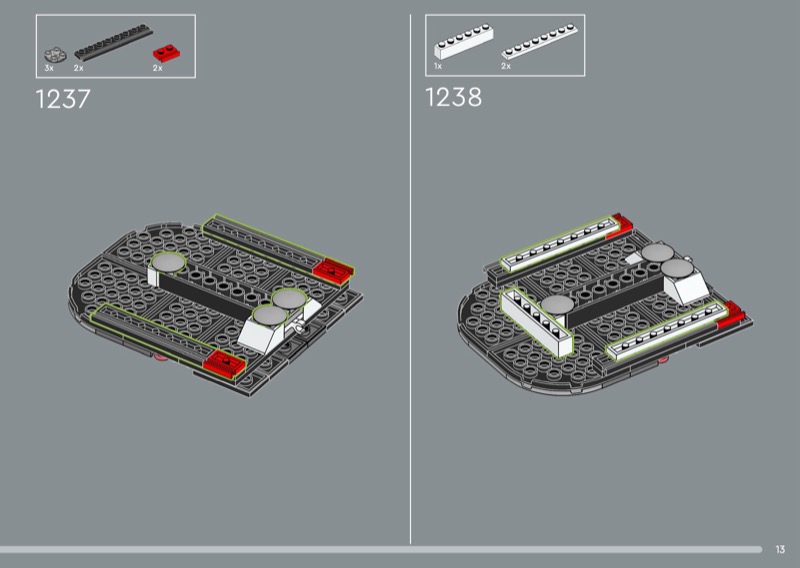 3x 2x 2x

1237

1x 2x

1238

13