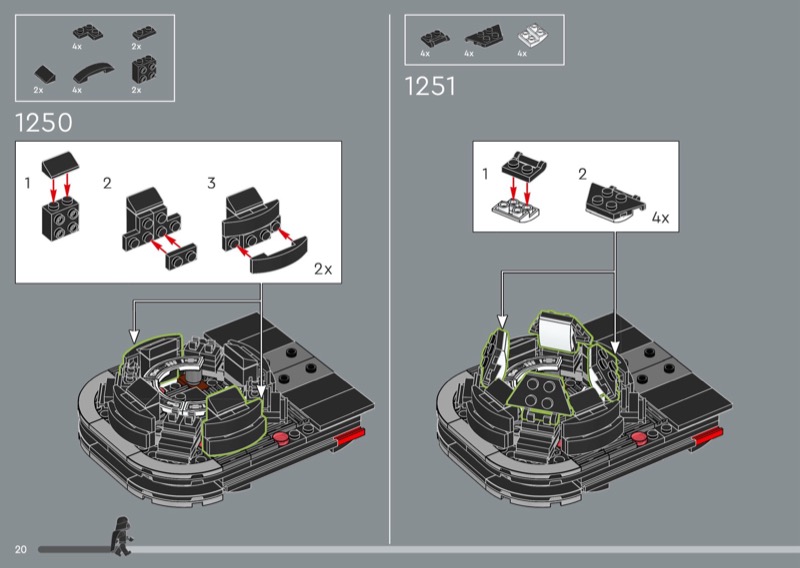 4x
2x
2x
4x
2x

1250

1
2
3
2x

4x
4x
4x

1251

1
2
4x

20