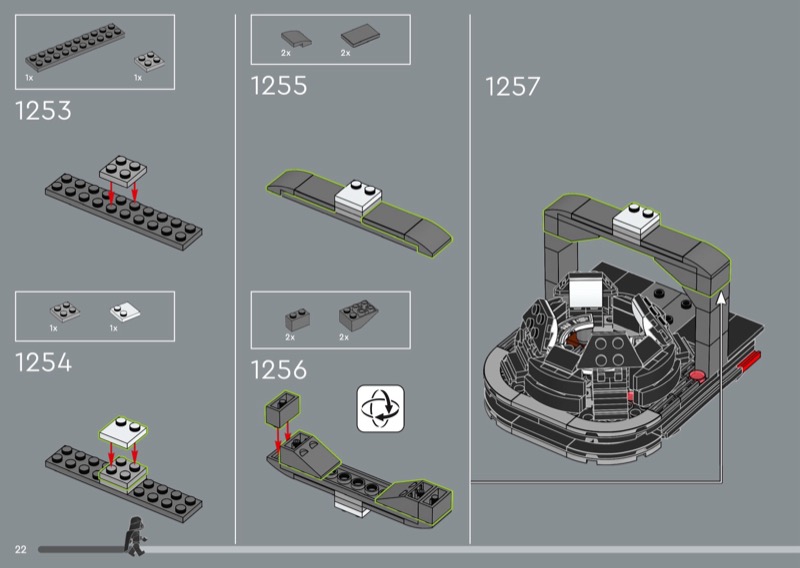 1x
1x
1253

1x
1x
1254

2x
2x
1255

2x
2x
1256

1257

22